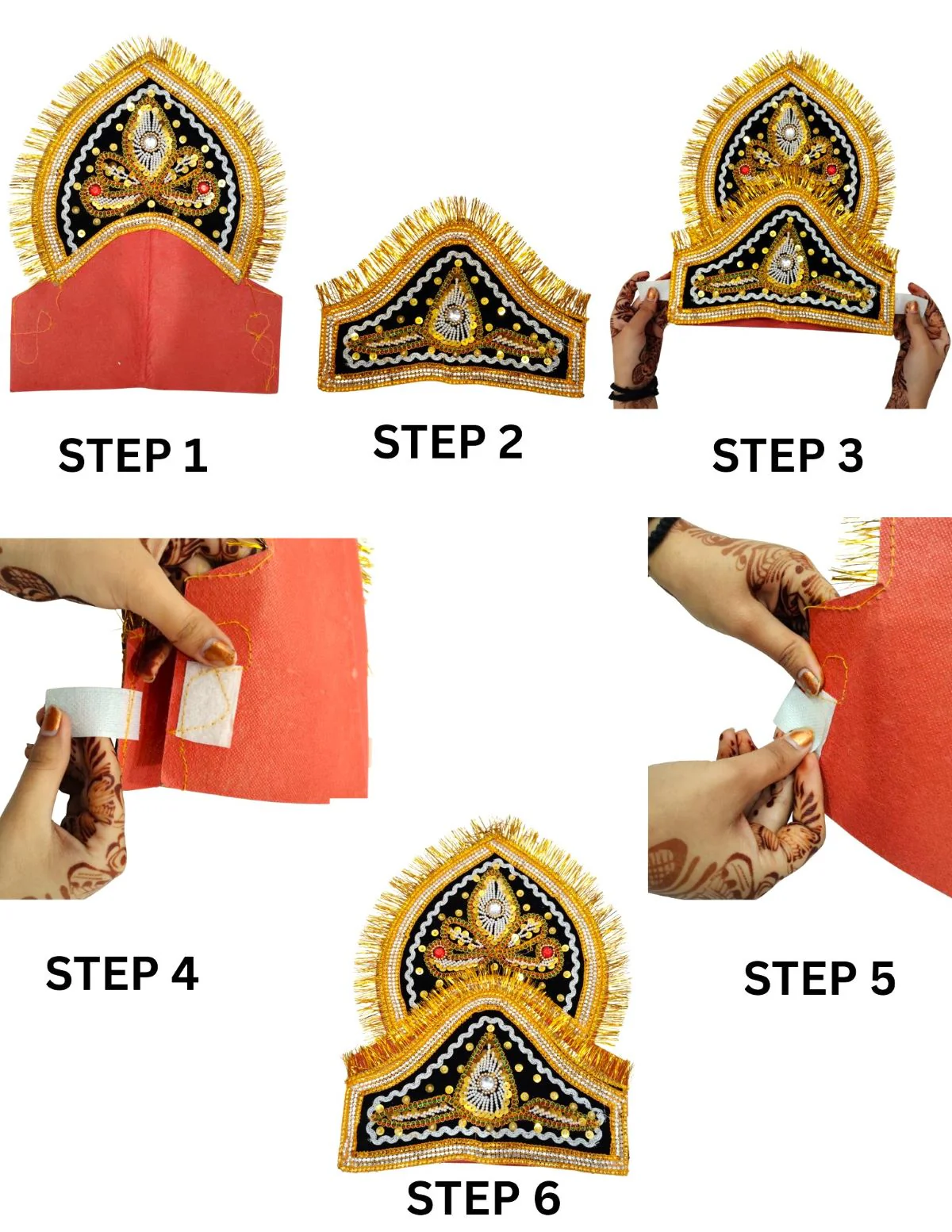 STEP 1

STEP 2

STEP 3

STEP 4

STEP 5

STEP 6